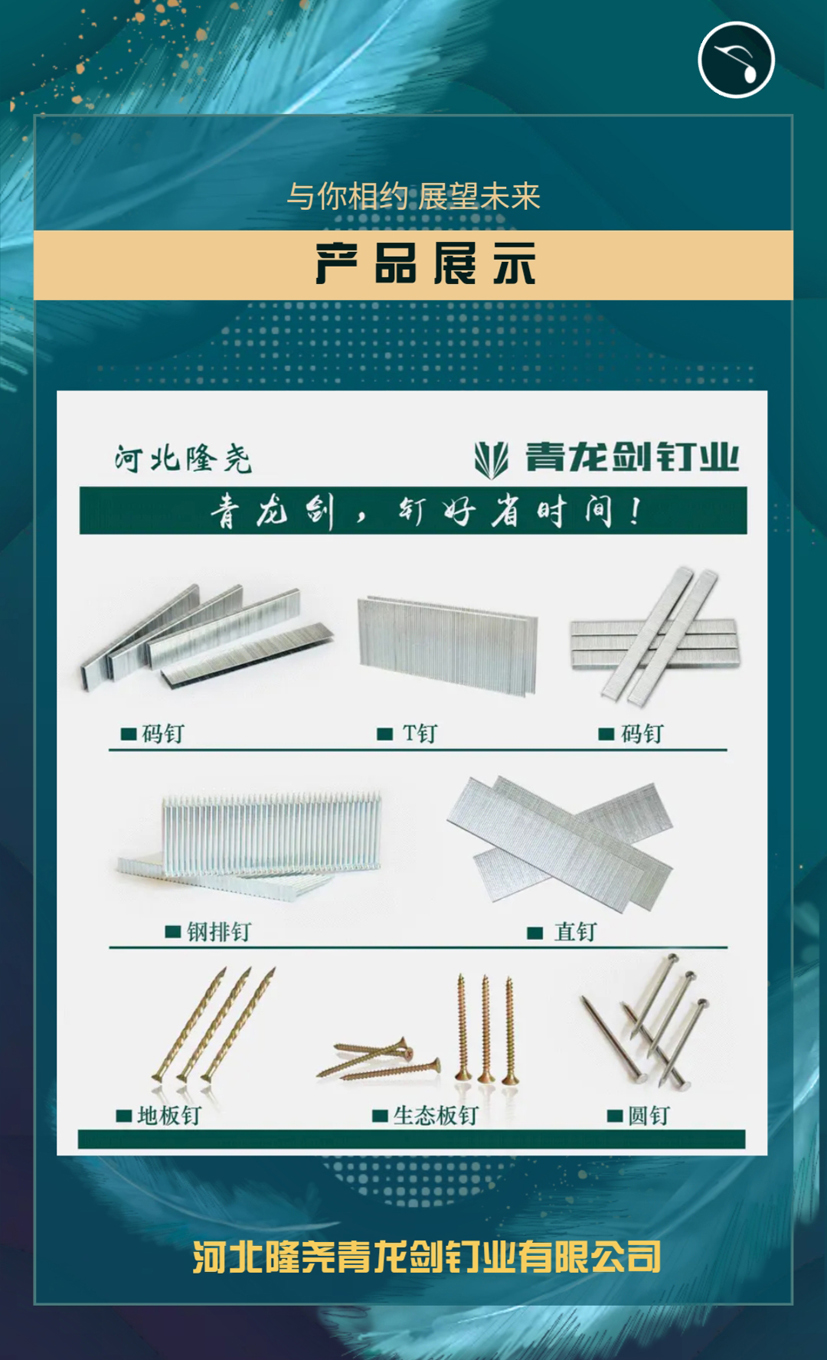 与你相约 展望未来

产品展示

河北隆尧

青龙剑钉业

青龙剑，钉好省时间！

■ 码钉

■ T钉

■ 码钉

■ 钢排钉

■ 直钉

■ 地板钉

■ 生态板钉

■ 圆钉

河北隆尧青龙剑钉业有限公司